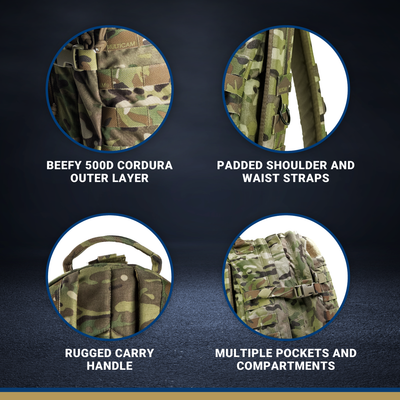 MULTICAM

BEEFY 500D CORDURA OUTER LAYER

PADDED SHOULDER AND WAIST STRAPS

RUGGED CARRY HANDLE

MULTIPLE POCKETS AND COMPARTMENTS