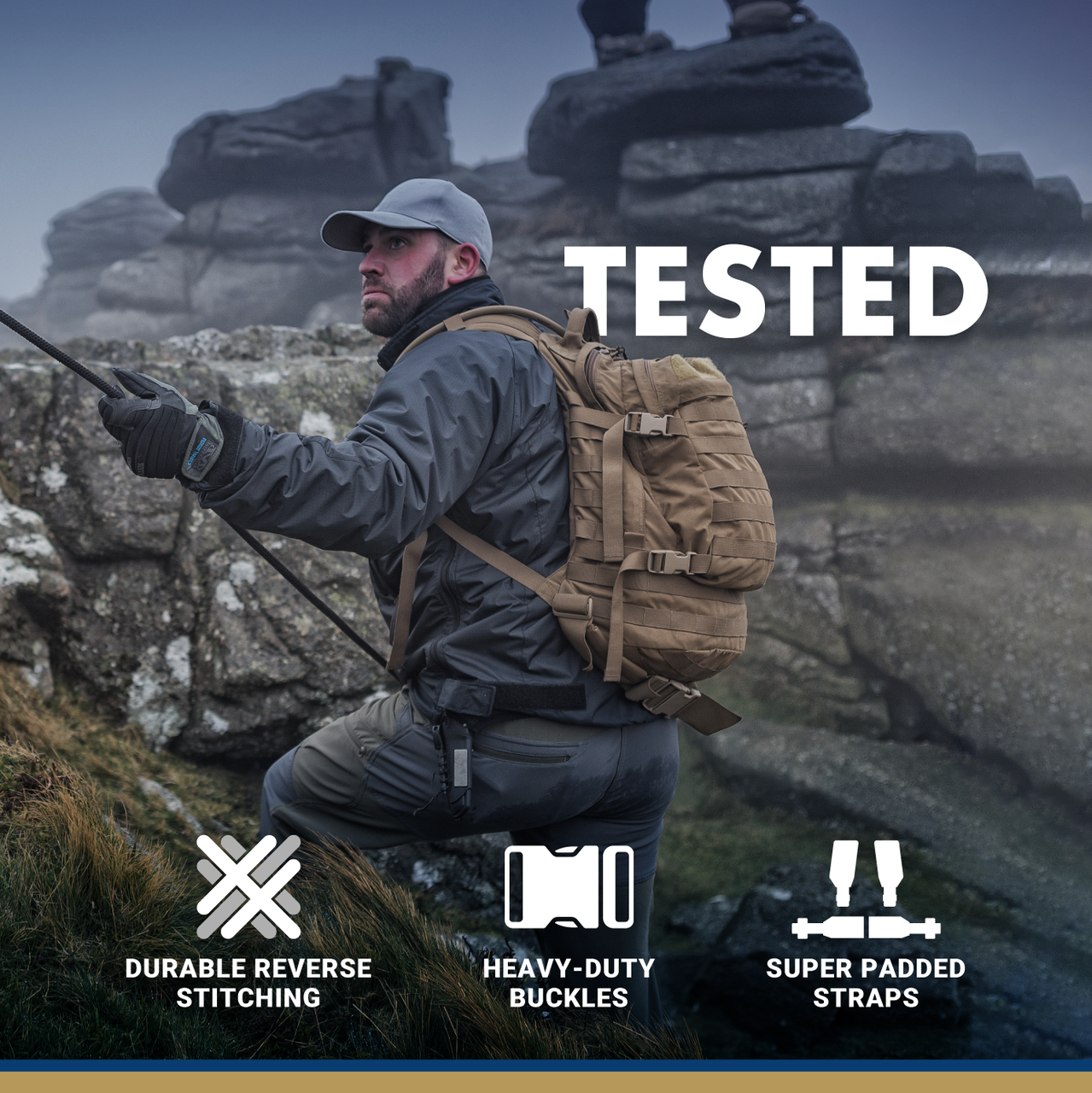 TESTED

DURABLE REVERSE STITCHING

HEAVY-DUTY BUCKLES

SUPER PADDED STRAPS