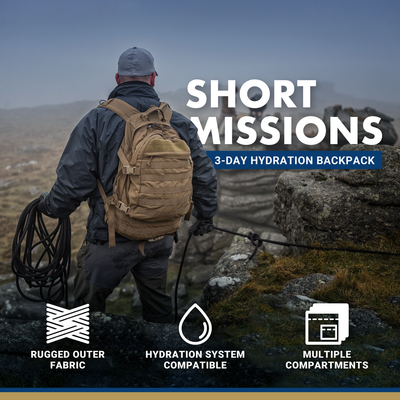 SHORT MISSIONS
3-DAY HYDRATION BACKPACK

RUGGED OUTER FABRIC

HYDRATION SYSTEM COMPATIBLE

MULTIPLE COMPARTMENTS