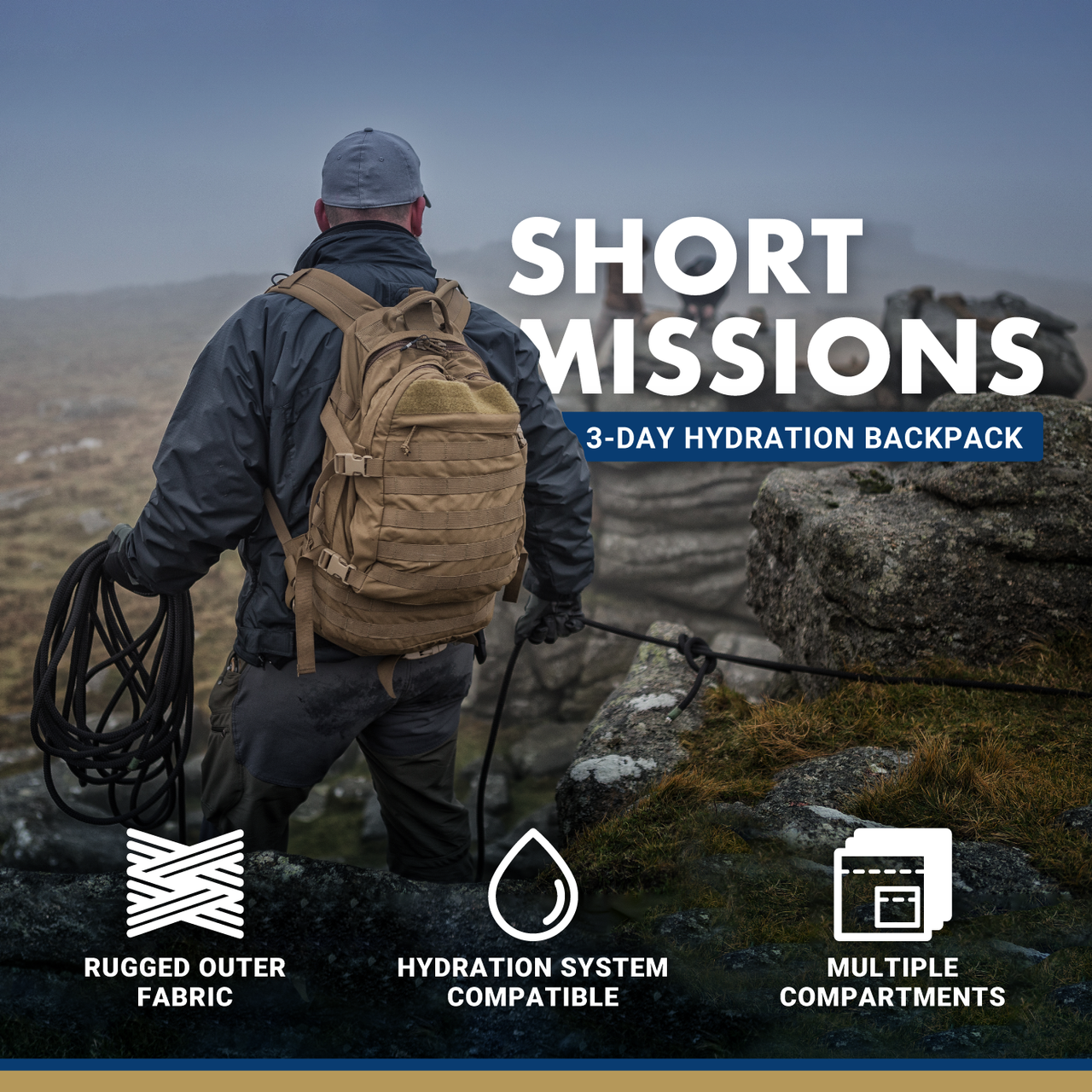 SHORT MISSIONS

3-DAY HYDRATION BACKPACK

RUGGED OUTER FABRIC

HYDRATION SYSTEM COMPATIBLE

MULTIPLE COMPARTMENTS